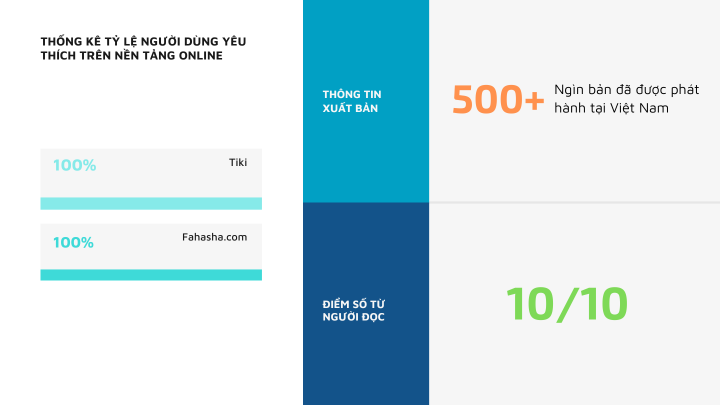 THỐNG KÊ TỶ LỆ NGƯỜI DÙNG YÊU THÍCH TRÊN NỀN TẢNG ONLINE

100%

Tiki

100%

Fahasha.com

THÔNG TIN XUẤT BẢN

500+

Ngìn bản đã được phát hành tại Việt Nam

ĐIỂM SỐ TỪ NGƯỜI ĐỌC

10/10